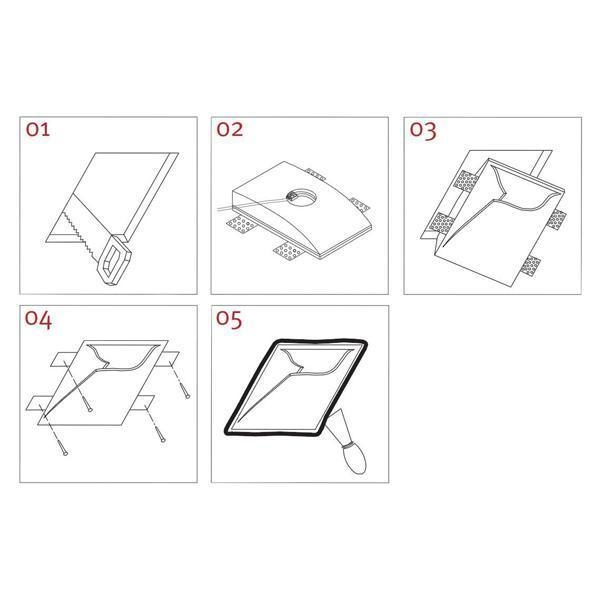 01

02

03

04

05