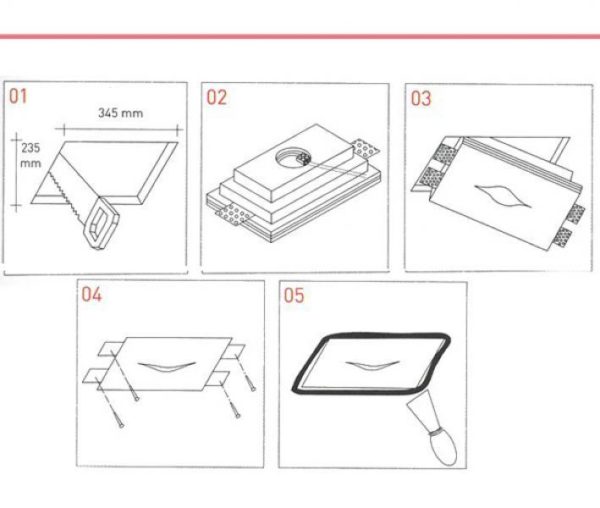 01

345 mm

235 mm

02

03

04

05